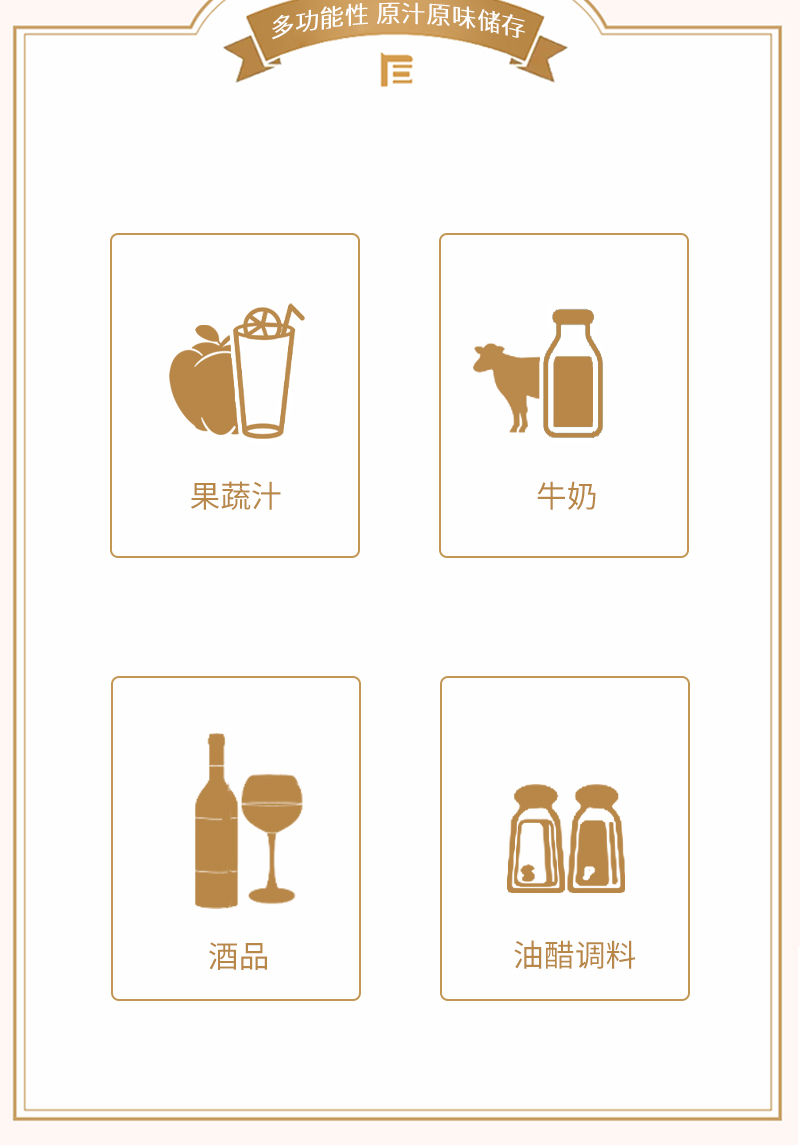 多功能性 原汁原味储存

果蔬汁

牛奶

酒品

油醋调料